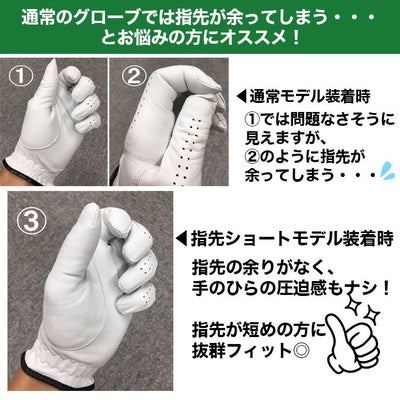 通常のグローブでは指先が余ってしまう・・・
とお悩みの方にオススメ！

①

②

◀通常モデル装着時
①では問題なさそうに見えますが、
②のように指先が余ってしまう・・・

③

◀指先ショートモデル装着時
指先の余りがなく、
手のひらの圧迫感もナシ！

指先が短めの方に
抜群フィット◎