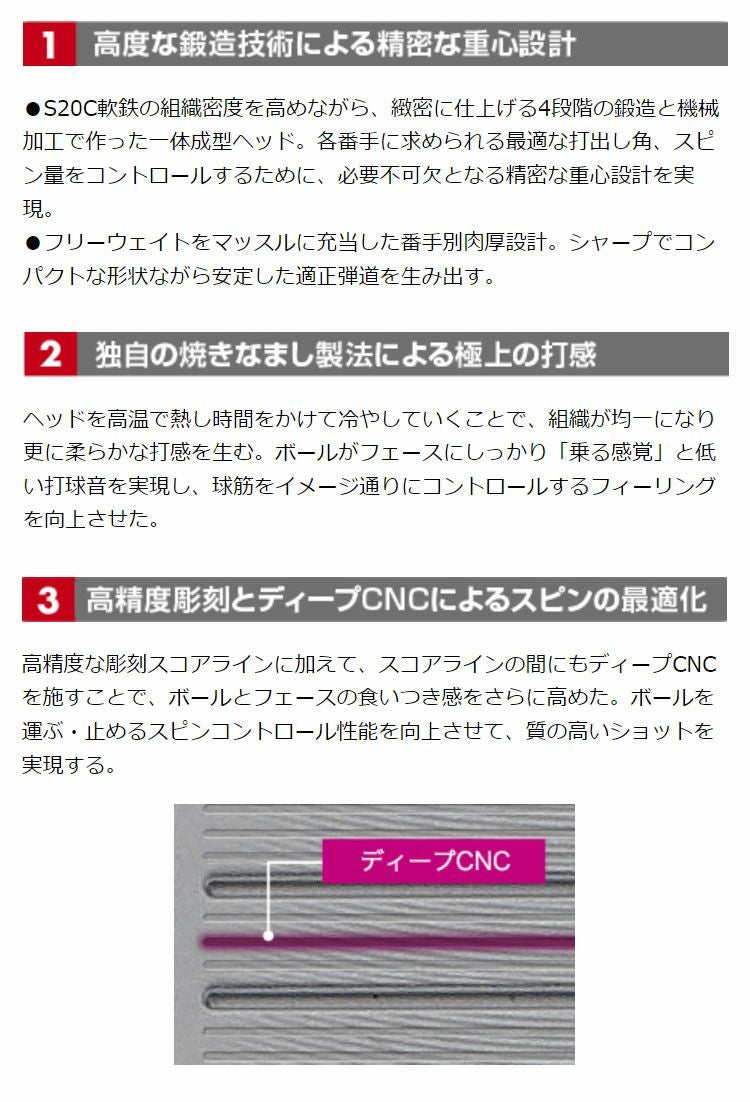 1 高度な鍛造技術による精密な重心設計

●S20C軟鉄の組織密度を高めながら、緻密に仕上げる4段階の鍛造と機械加工で作った一体成型ヘッド。各番手に求められる最適な打出し角、スピン量をコントロールするために、必要不可欠となる精密な重心設計を実現。
●フリーウェイトをマッスルに充当した番手別肉厚設計。シャープでコンパクトな形状ながら安定した適正弾道を生み出す。

2 独自の焼きなまし製法による極上の打感

ヘッドを高温で熱し時間をかけて冷やしていくことで、組織が均一になり更に柔らかな打感を生む。ボールがフェースにしっかり「乗る感覚」と低い打球音を実現し、球筋をイメージ通りにコントロールするフィーリングを向上させた。

3 高精度彫刻とディープCNCによるスピンの最適化

高精度な彫刻スコアラインに加えて、スコアラインの間にもディープCNCを施すことで、ボールとフェースの食いつき感をさらに高めた。ボールを運ぶ・止めるスピンコントロール性能を向上させて、質の高いショットを実現する。

ディープCNC