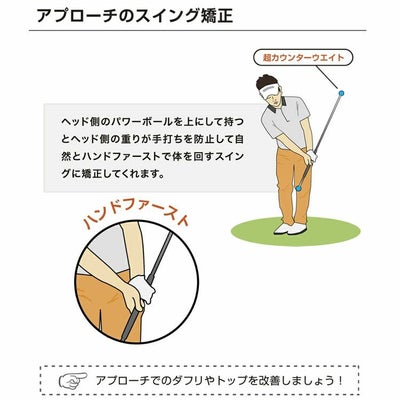 アプローチのスイング矯正

超カウンターウエイト

ヘッド側のパワーボールを上にして持つとヘッド側の重りが手打ちを防止して自然とハンドファーストで体を回すスイングに矯正してくれます。

ハンドファースト

アプローチでのダフリやトップを改善しましょう！