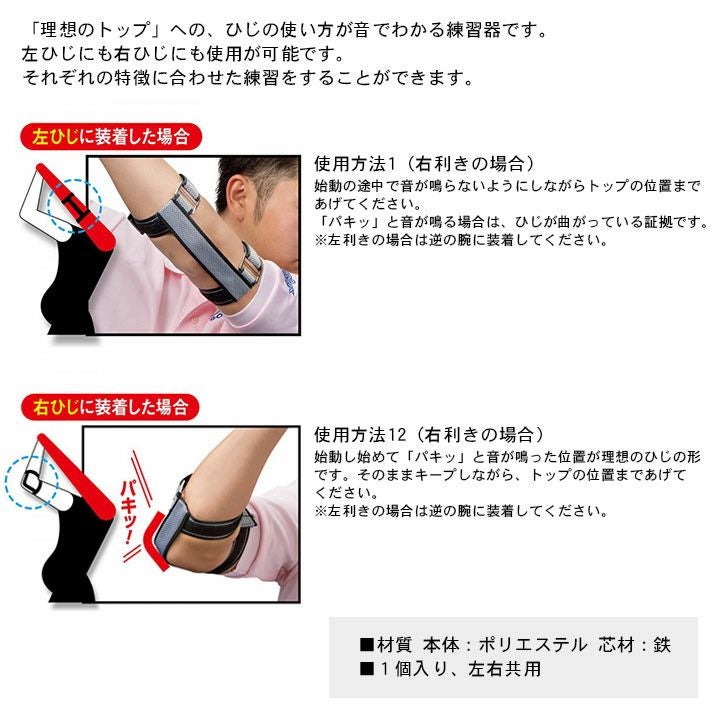 「理想のトップ」への、ひじの使い方が音でわかる練習器です。
左ひじにも右ひじにも使用が可能です。
それぞれの特徴に合わせた練習をすることができます。

左ひじに装着した場合

使用方法1（右利きの場合）
始動の途中で音が鳴らないようにしながらトップの位置まであげてください。
「パキッ」と音が鳴る場合は、ひじが曲がっている証拠です。
※左利きの場合は逆の腕に装着してください。

右ひじに装着した場合

パキッ!

使用方法12（右利きの場合）
始動し始めて「パキッ」と音が鳴った位置が理想のひじの形です。そのままキープしながら、トップの位置まであげてください。
※左利きの場合は逆の腕に装着してください。

■材質 本体：ポリエステル 芯材：鉄
■１個入り、左右共用