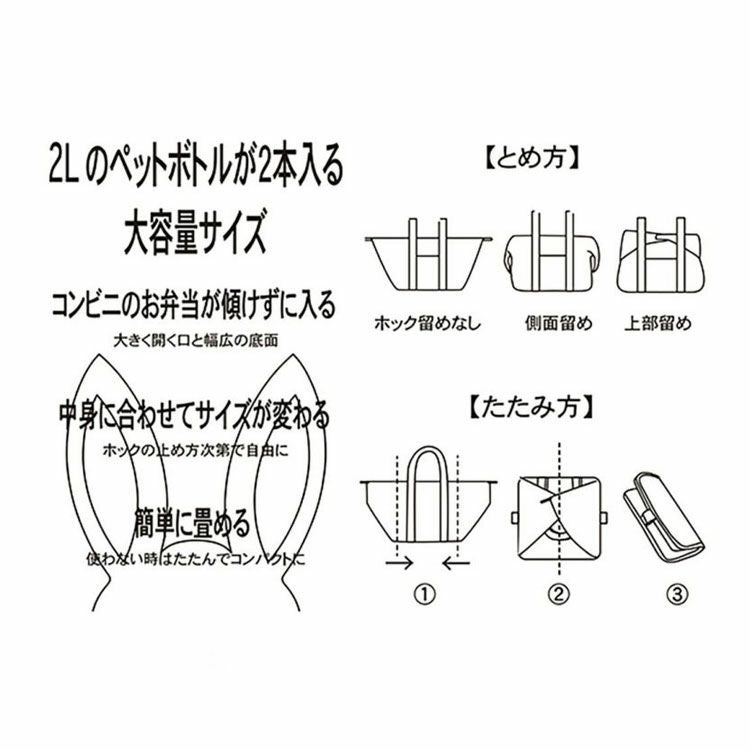 2L のペットボトルが2本入る
大容量サイズ

コンビニのお弁当が傾けずに入る
大きく開く口と幅広の底面

中身に合わせてサイズが変わる
ホックの止め方次第で自由に

簡単に畳める
使わない時はたたんでコンパクトに

【とめ方】

ホック留めなし　側面留め　上部留め

【たたみ方】

①　②　③