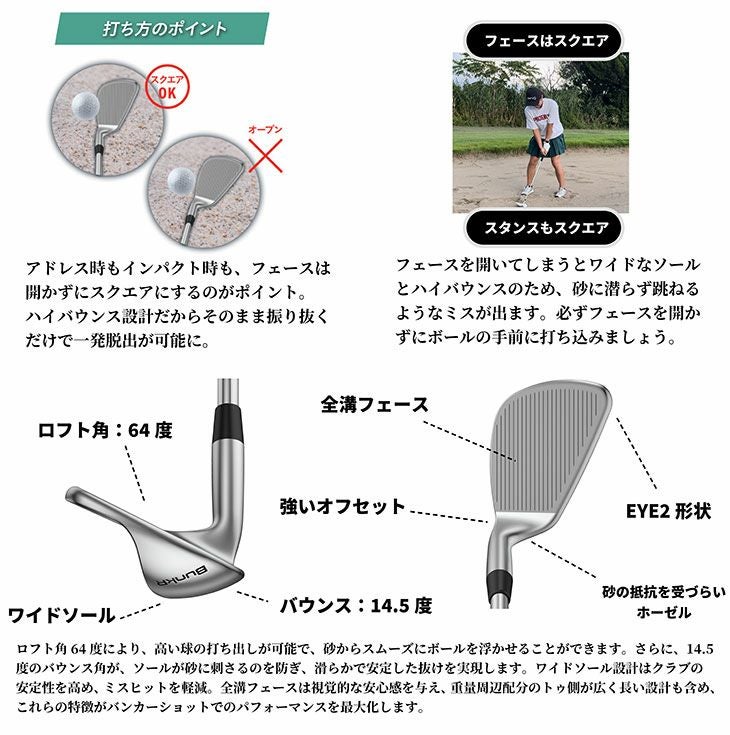 打ち方のポイント

スクエア OK

オープン

アドレス時もインパクト時も、フェースは開かずにスクエアにするのがポイント。ハイバウンス設計だからそのまま振り抜くだけで一発脱出が可能に。

フェースはスクエア

スタンスもスクエア

フェースを開いてしまうとワイドなソールとハイバウンスのため、砂に潜らず跳ねるようなミスが出ます。必ずフェースを開かずにボールの手前に打ち込みましょう。

ロフト角：64 度

BUNKR

ワイドソール

バウンス：14.5 度

全溝フェース

強いオフセット

EYE2 形状

砂の抵抗を受づらいホーゼル

ロフト角 64 度により、高い球の打ち出しが可能で、砂からスムーズにボールを浮かせることができます。さらに、14.5 度のバウンス角が、ソールが砂に刺さるのを防ぎ、滑らかで安定した抜けを実現します。ワイドソール設計はクラブの安定性を高め、ミスヒットを軽減。全溝フェースは視覚的な安心感を与え、重量周辺配分のトゥ側が広く長い設計も含め、これらの特徴がバンカーショットでのパフォーマンスを最大化します。