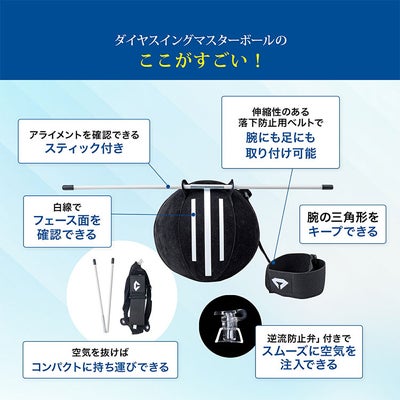 ダイヤスイングマスターボールの
ここがすごい！

アライメントを確認できる
スティック付き

伸縮性のある
落下防止用ベルトで
腕にも足にも
取り付け可能

白線で
フェース面を
確認できる

腕の三角形を
キープできる

空気を抜けば
コンパクトに持ち運びできる

逆流防止弁」付きで
スムーズに空気を
注入できる